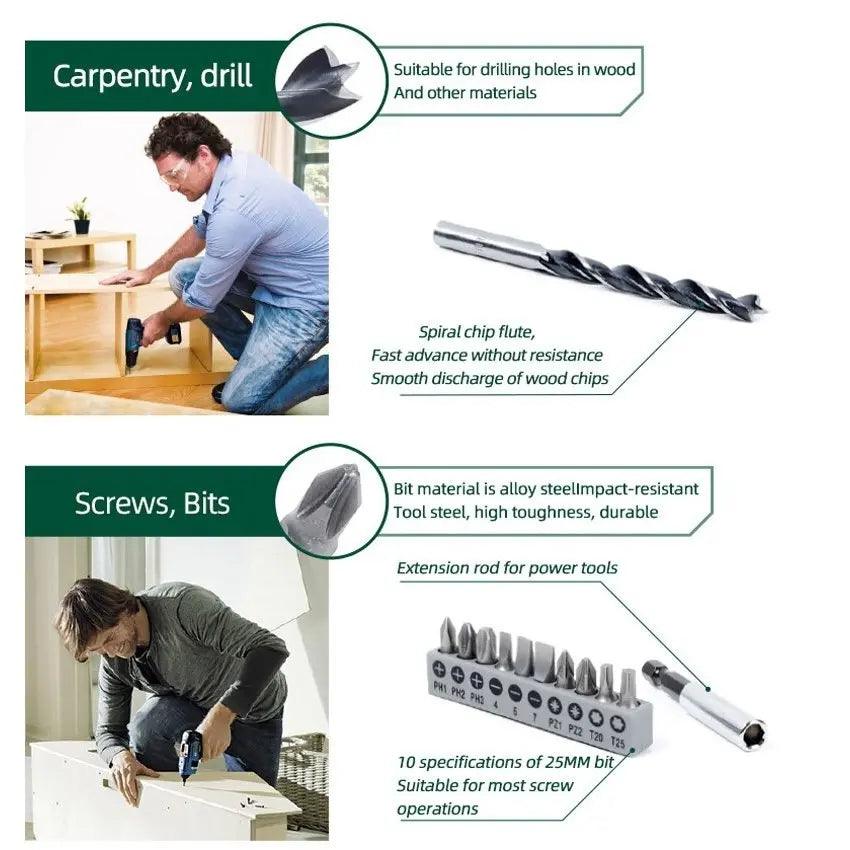 Carpentry, drill

Suitable for drilling holes in wood
And other materials

Spiral chip flute,
Fast advance without resistance
Smooth discharge of wood chips

Screws, Bits

Bit material is alloy steelImpact-resistant
Tool steel, high toughness, durable

Extension rod for power tools

PH1 PH2 PH3 4 6 7 PZ1 PZ2 T20 T25

10 specifications of 25MM bit
Suitable for most screw operations