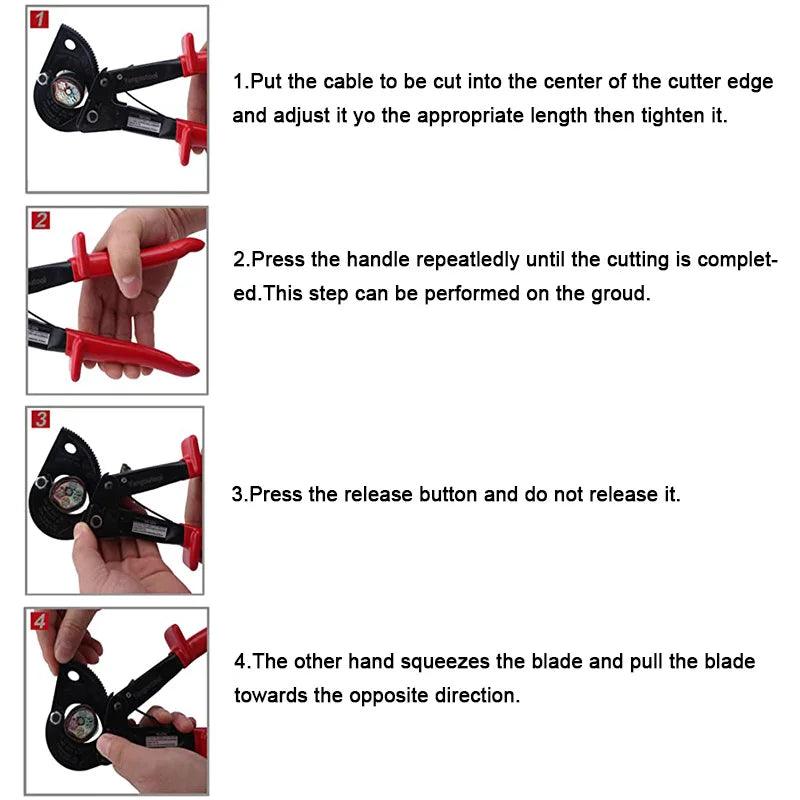 1

1.Put the cable to be cut into the center of the cutter edge and adjust it yo the appropriate length then tighten it.

2

2.Press the handle repeatledly until the cutting is completed.This step can be performed on the groud.

3

3.Press the release button and do not release it.

4

4.The other hand squeezes the blade and pull the blade towards the opposite direction.