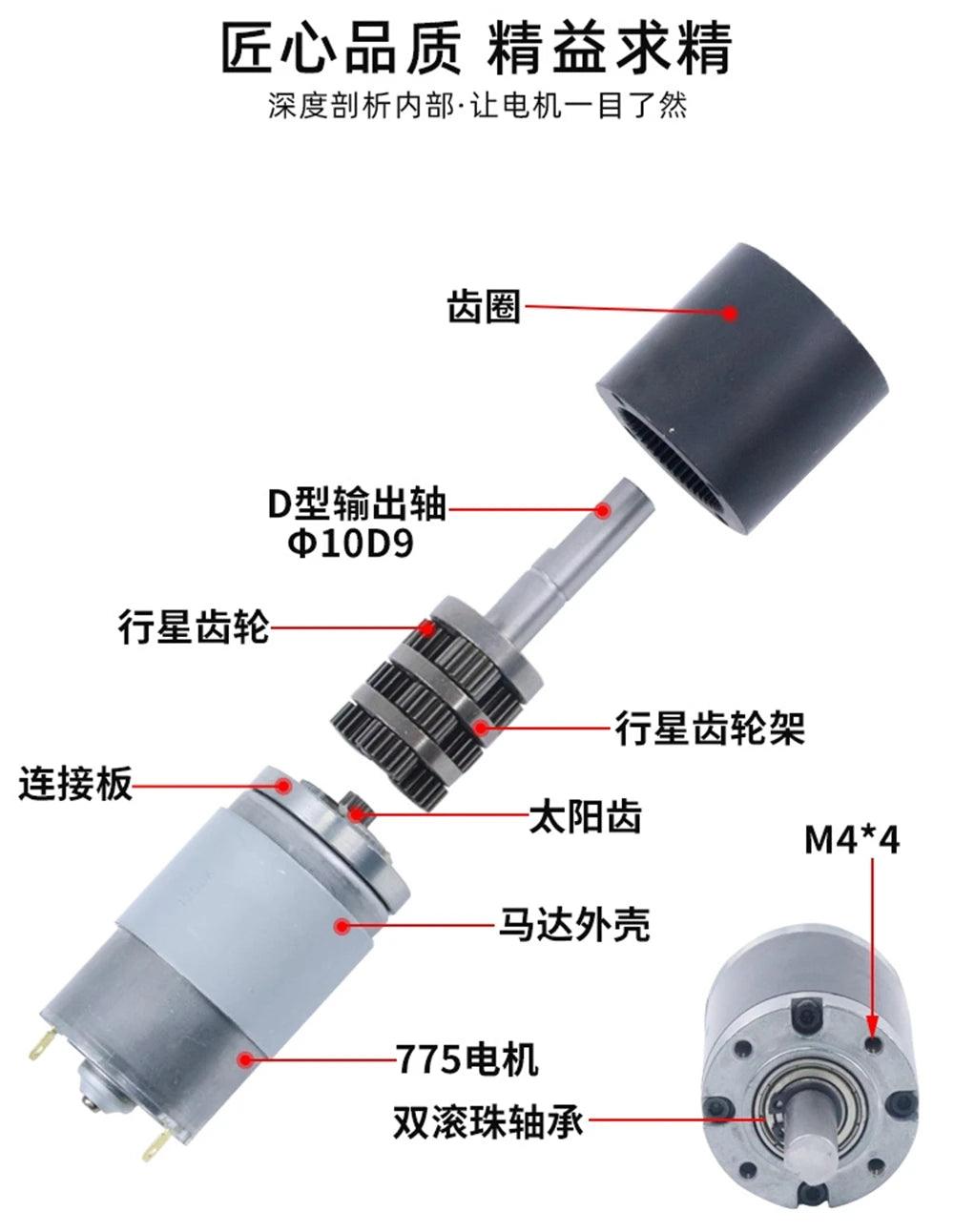 匠心品质 精益求精
深度剖析内部·让电机一目了然

齿圈

D型输出轴
Φ10D9

行星齿轮

行星齿轮架

连接板

太阳齿

M4*4

马达外壳

775电机

双滚珠轴承