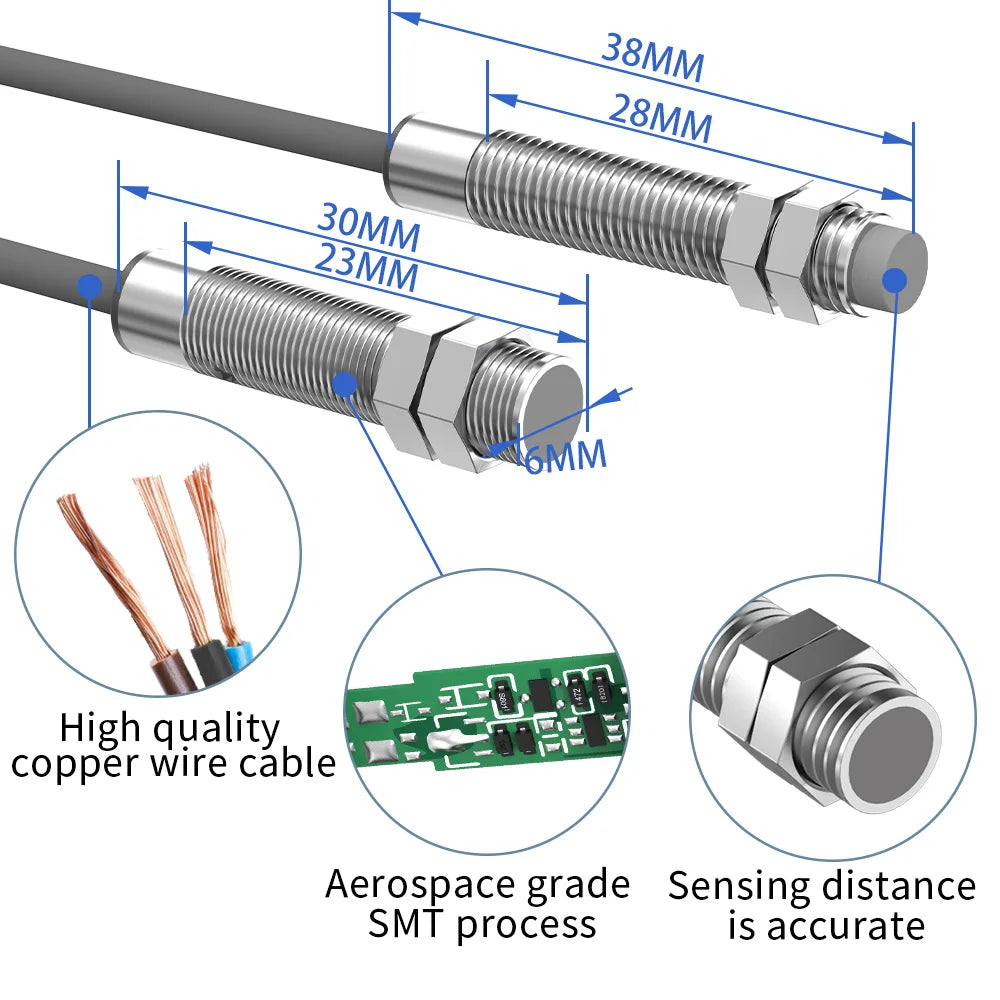 38MM
28MM
30MM
23MM
6MM

High quality copper wire cable

Aerospace grade SMT process

Sensing distance is accurate