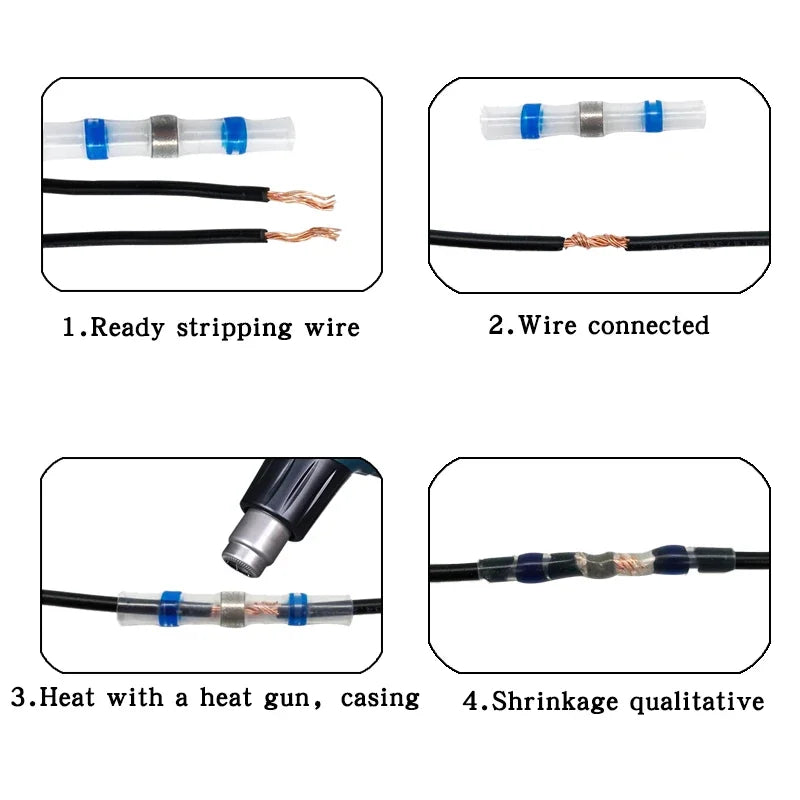 1.Ready stripping wire

2.Wire connected

3.Heat with a heat gun, casing

4.Shrinkage qualitative