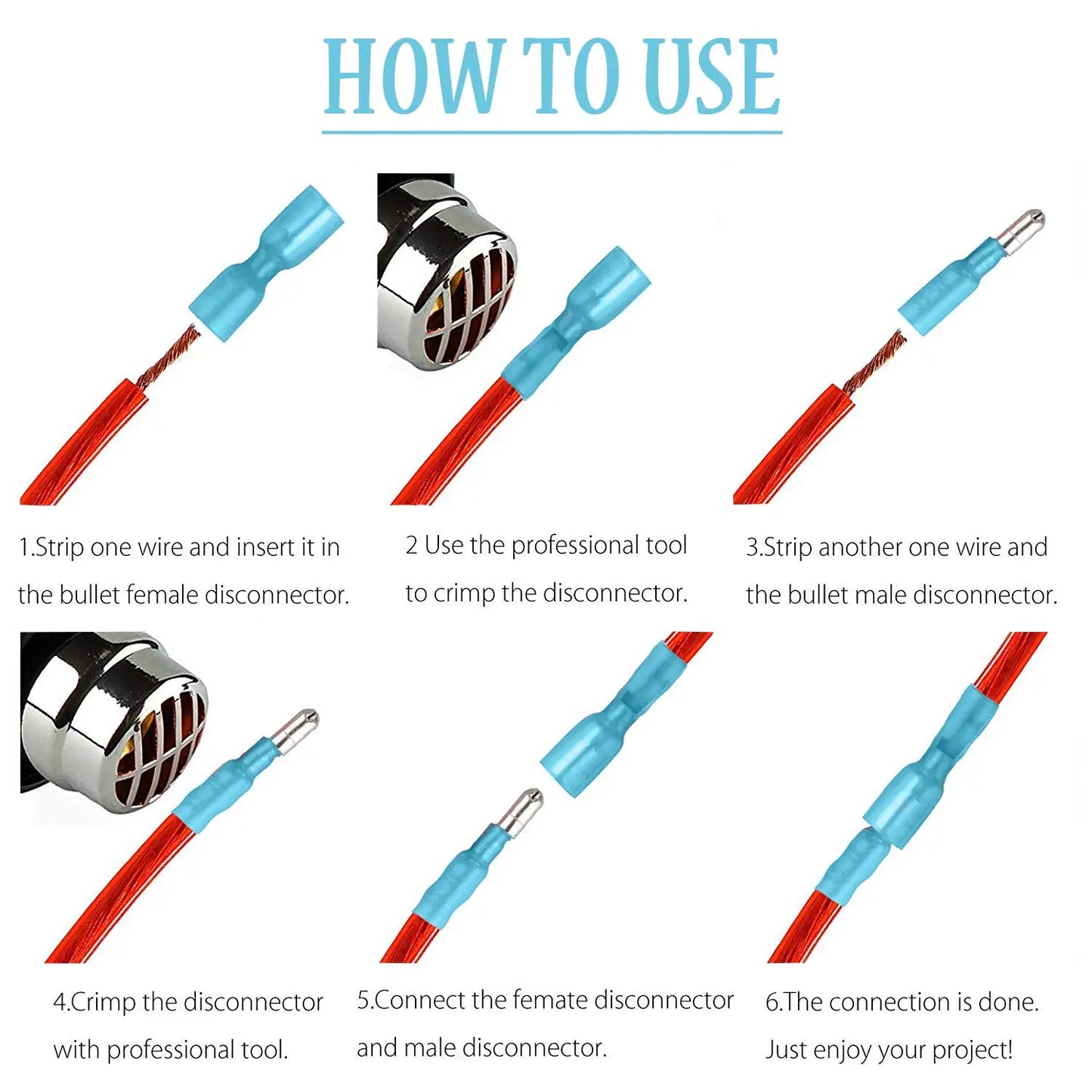 HOW TO USE

1.Strip one wire and insert it in the bullet female disconnector.

2 Use the professional tool to crimp the disconnector.

3.Strip another one wire and the bullet male disconnector.

4.Crimp the disconnector with professional tool.

5.Connect the femate disconnector and male disconnector.

6.The connection is done. Just enjoy your project!