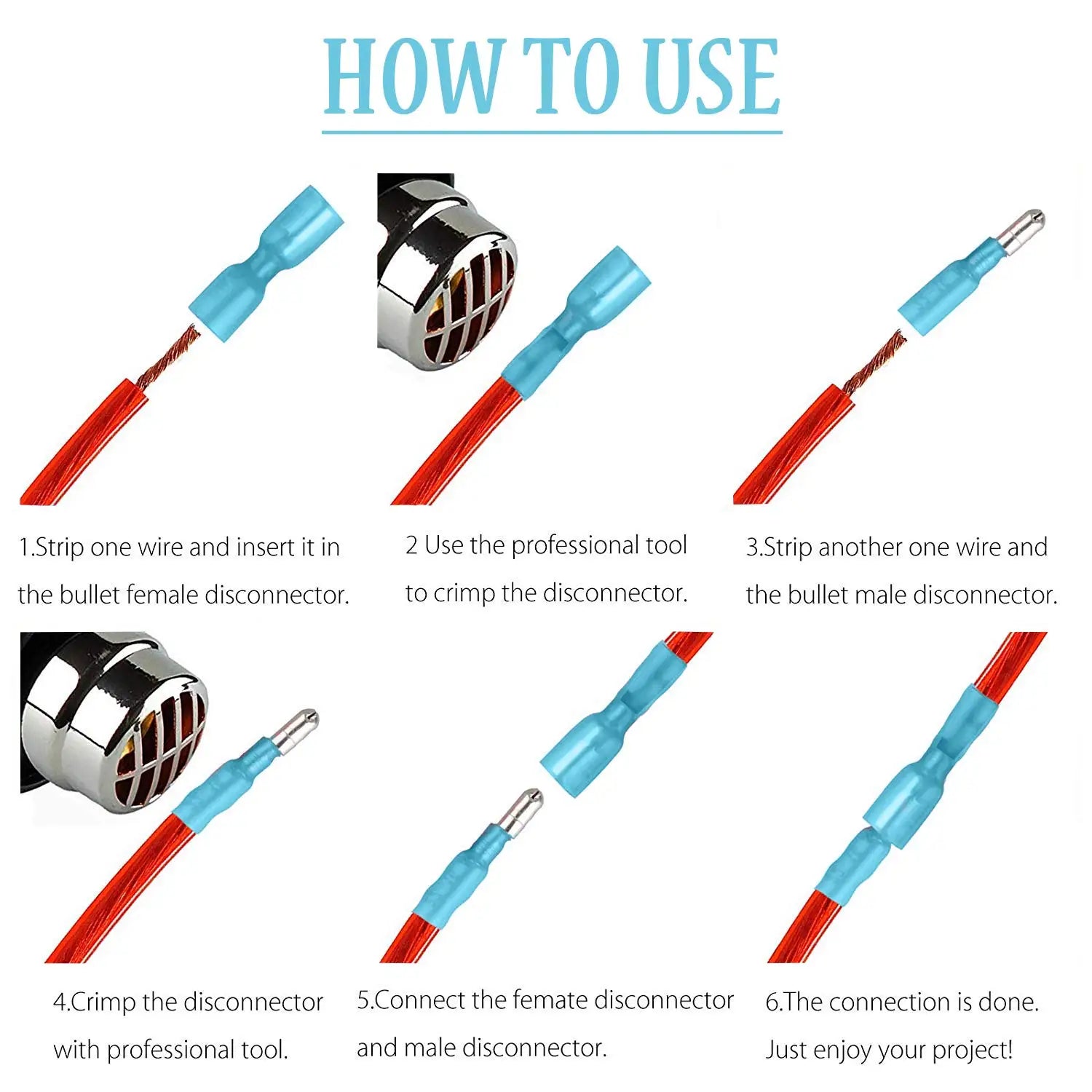 HOW TO USE

1.Strip one wire and insert it in the bullet female disconnector.

2 Use the professional tool to crimp the disconnector.

3.Strip another one wire and the bullet male disconnector.

4.Crimp the disconnector with professional tool.

5.Connect the femate disconnector and male disconnector.

6.The connection is done. Just enjoy your project!