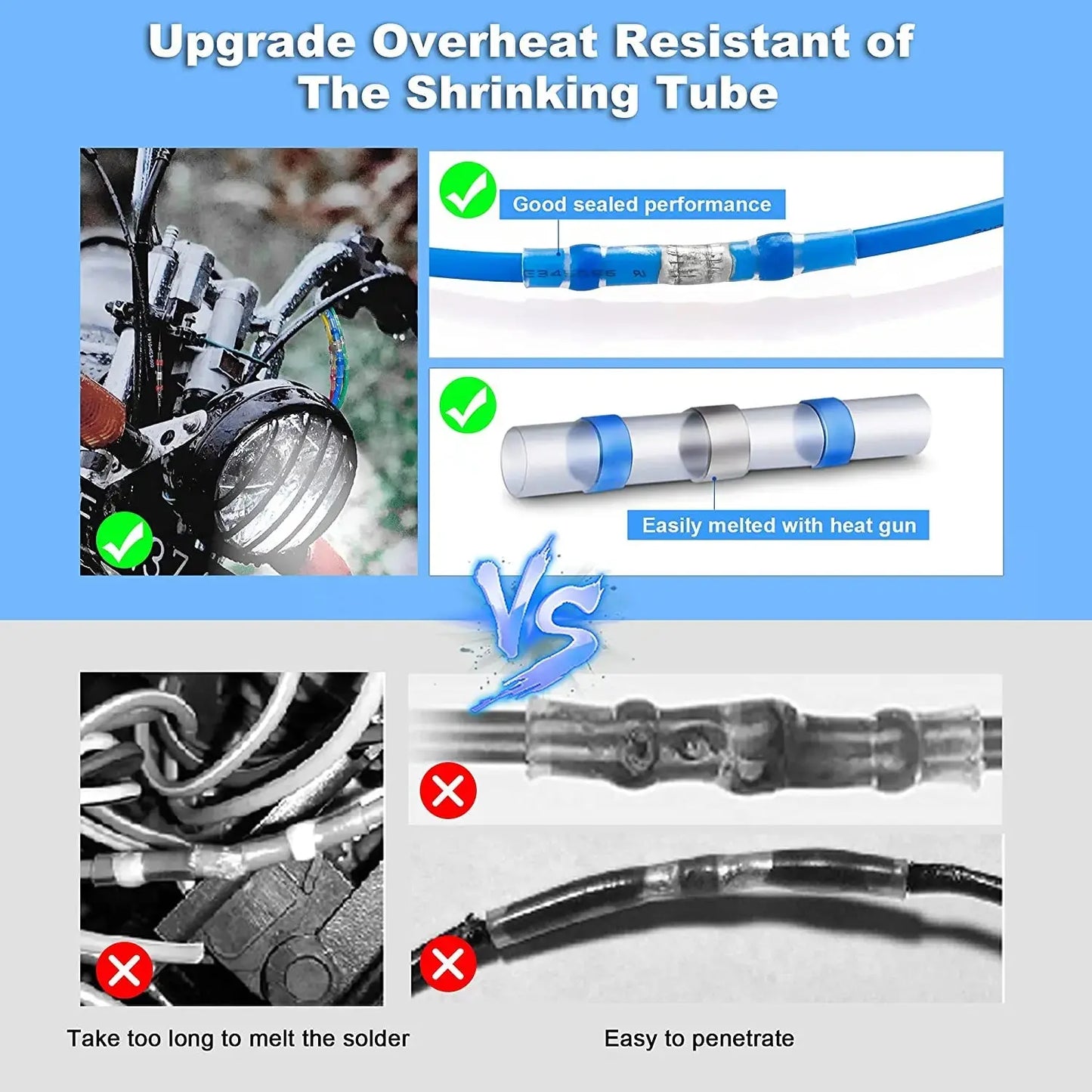 Upgrade Overheat Resistant of The Shrinking Tube

Good sealed performance

Easily melted with heat gun

VS

Take too long to melt the solder

Easy to penetrate