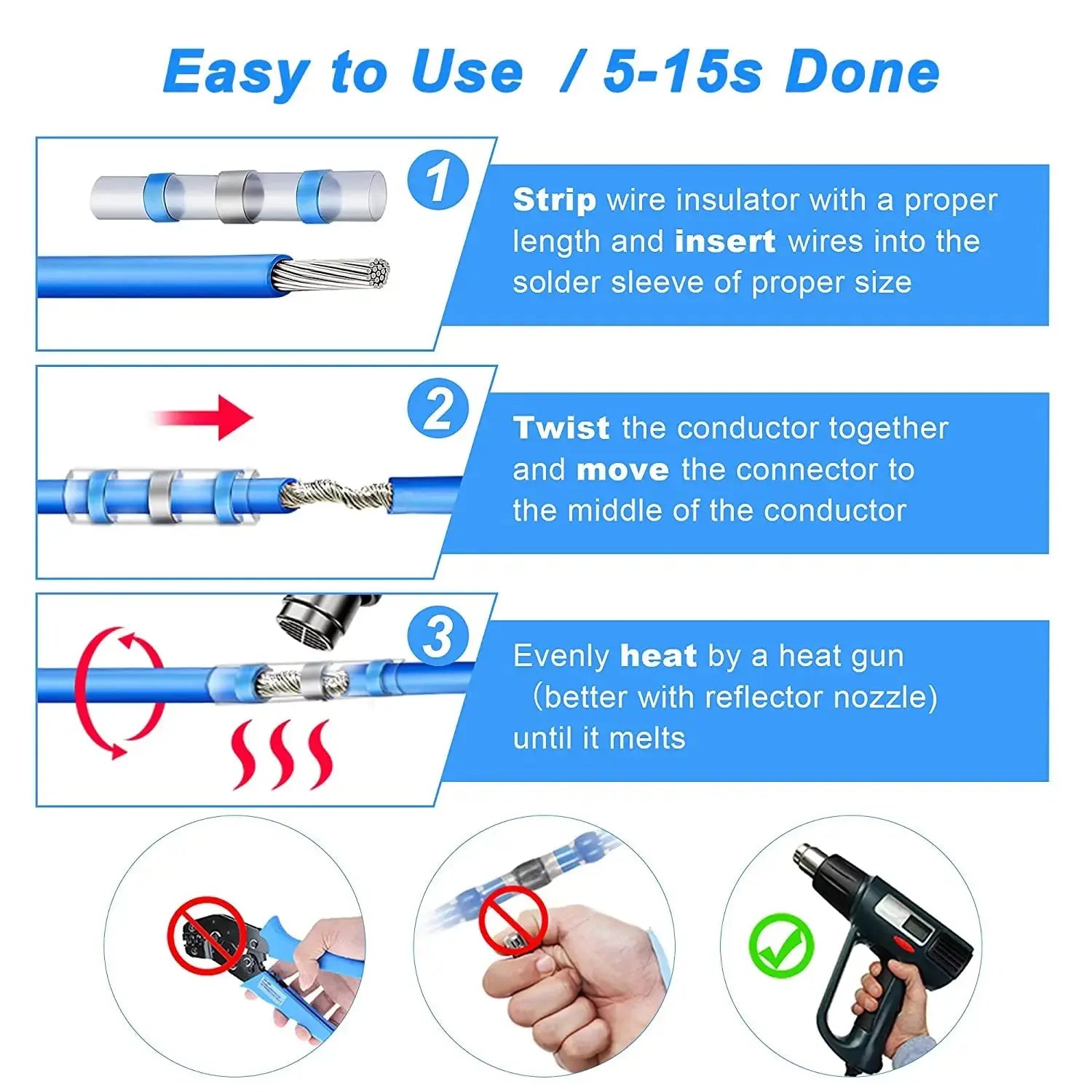 Easy to Use / 5-15s Done

1

Strip wire insulator with a proper length and insert wires into the solder sleeve of proper size

2

Twist the conductor together and move the connector to the middle of the conductor

3

Evenly heat by a heat gun (better with reflector nozzle) until it melts