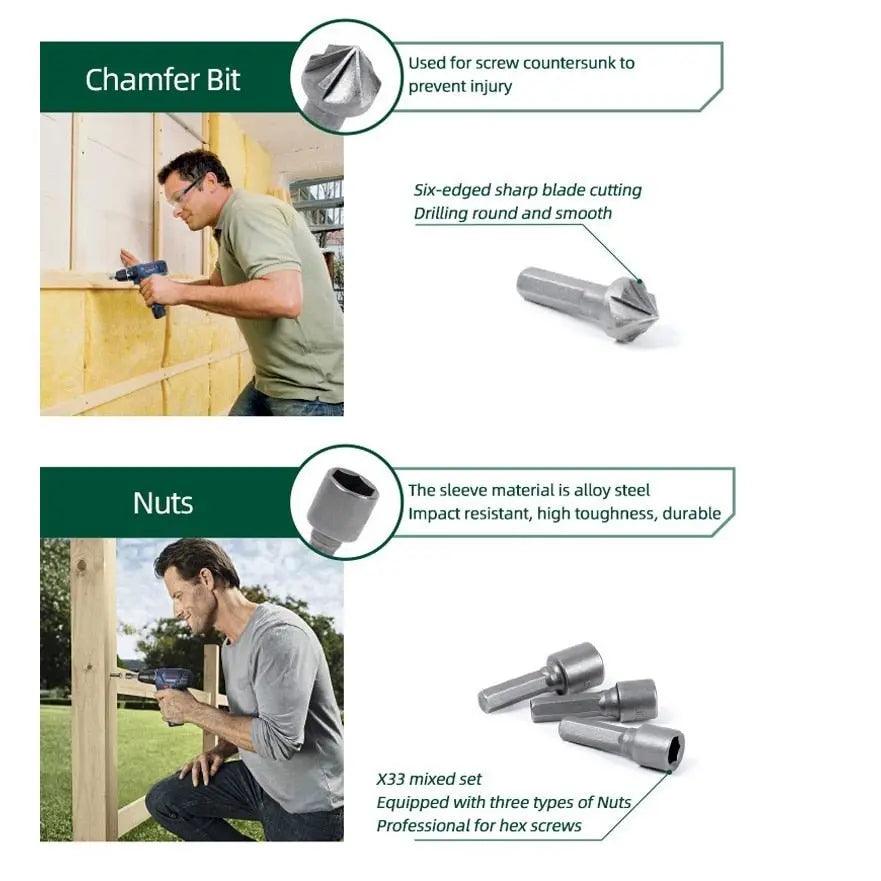 Chamfer Bit

Used for screw countersunk to prevent injury

Six-edged sharp blade cutting
Drilling round and smooth

Nuts

The sleeve material is alloy steel
Impact resistant, high toughness, durable

X33 mixed set
Equipped with three types of Nuts
Professional for hex screws