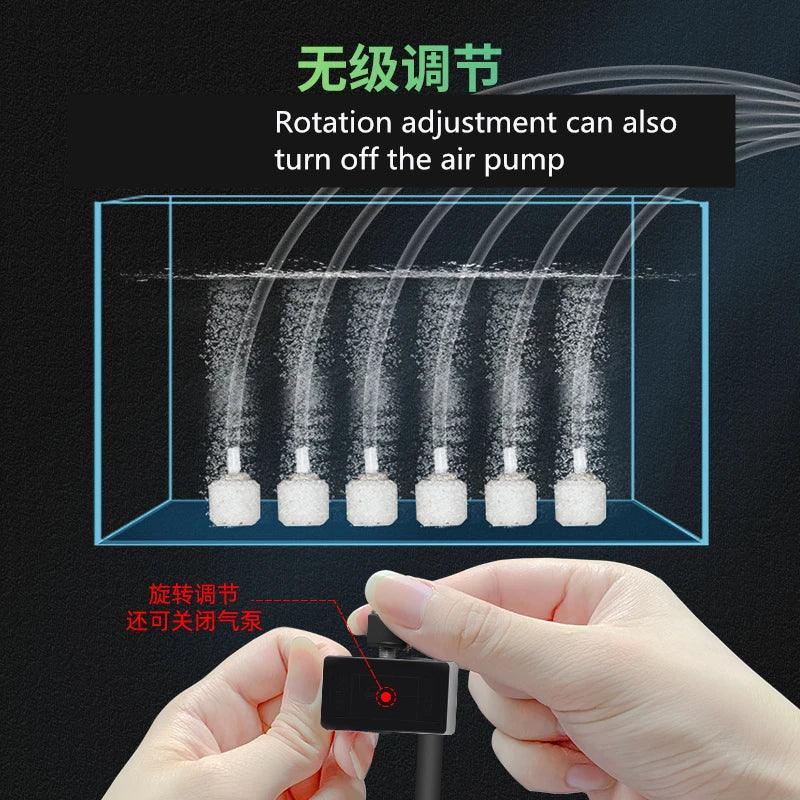 无级调节

Rotation adjustment can also turn off the air pump

旋转调节
还可关闭气泵