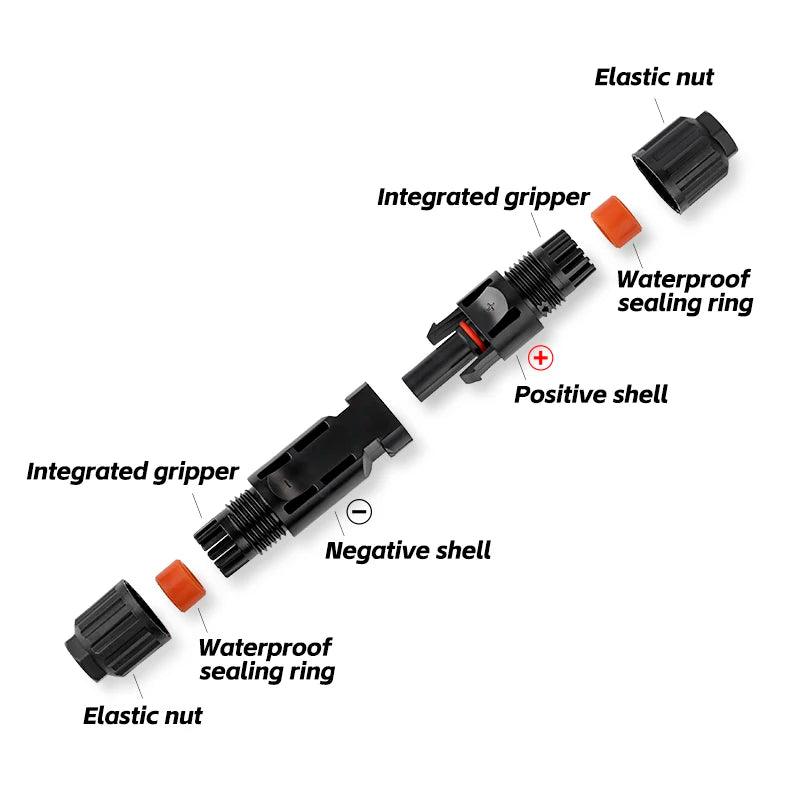 Elastic nut

Integrated gripper

Waterproof sealing ring

+

Positive shell

Integrated gripper

−

Negative shell

Waterproof sealing ring

Elastic nut