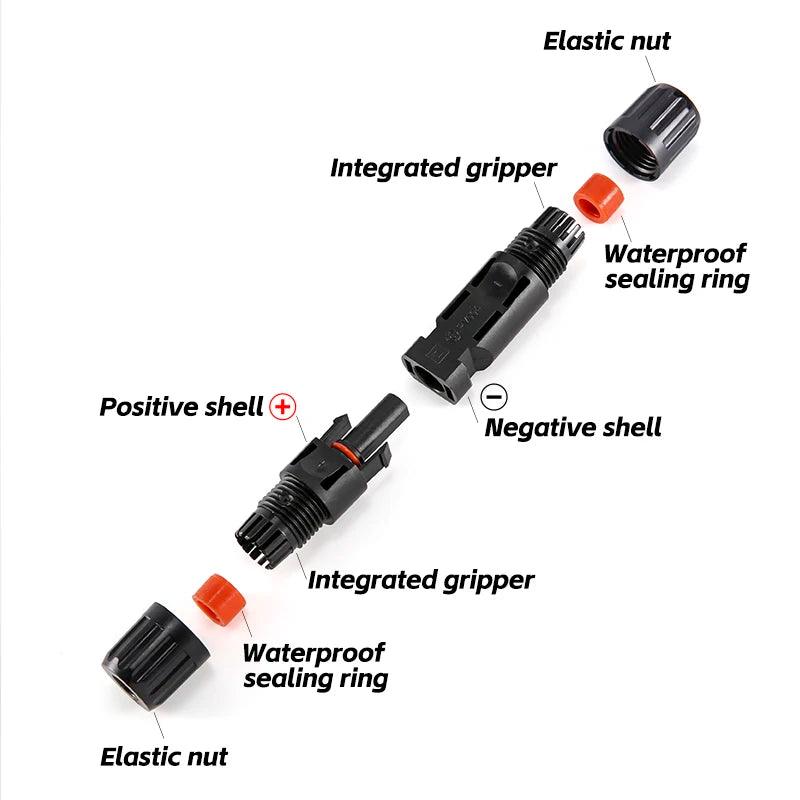 Elastic nut

Integrated gripper

Waterproof sealing ring

Positive shell +

− Negative shell

Integrated gripper

Waterproof sealing ring

Elastic nut