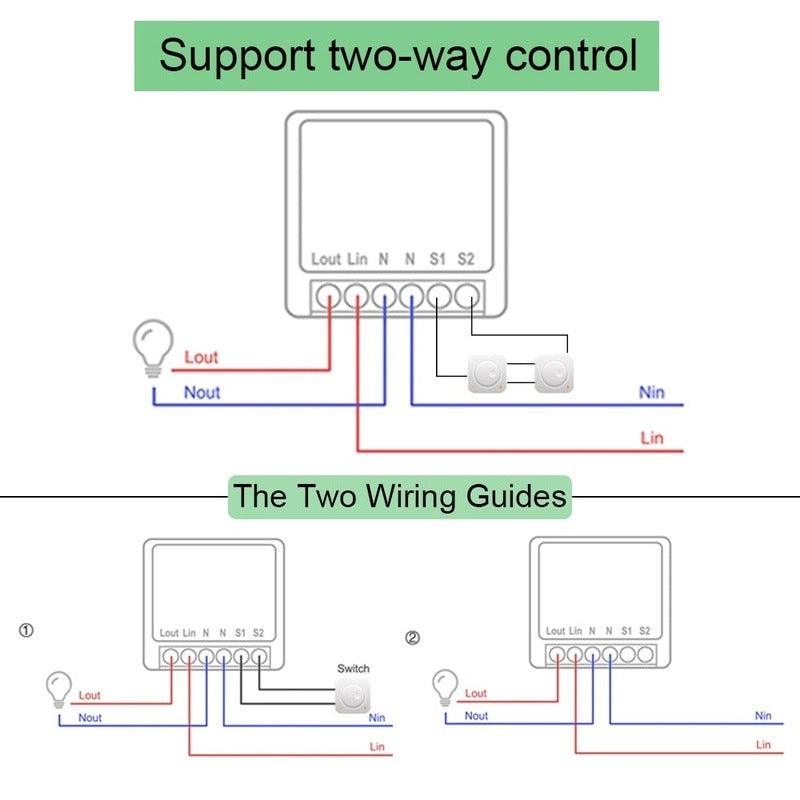 Support two-way control

Lout Lin N N S1 S2

Lout

Nout

Nin

Lin

The Two Wiring Guides

①

Lout Lin N N S1 S2

Switch

Lout

Nout

Nin

Lin

②

Lout Lin N N S1 S2

Lout

Nout

Nin

Lin