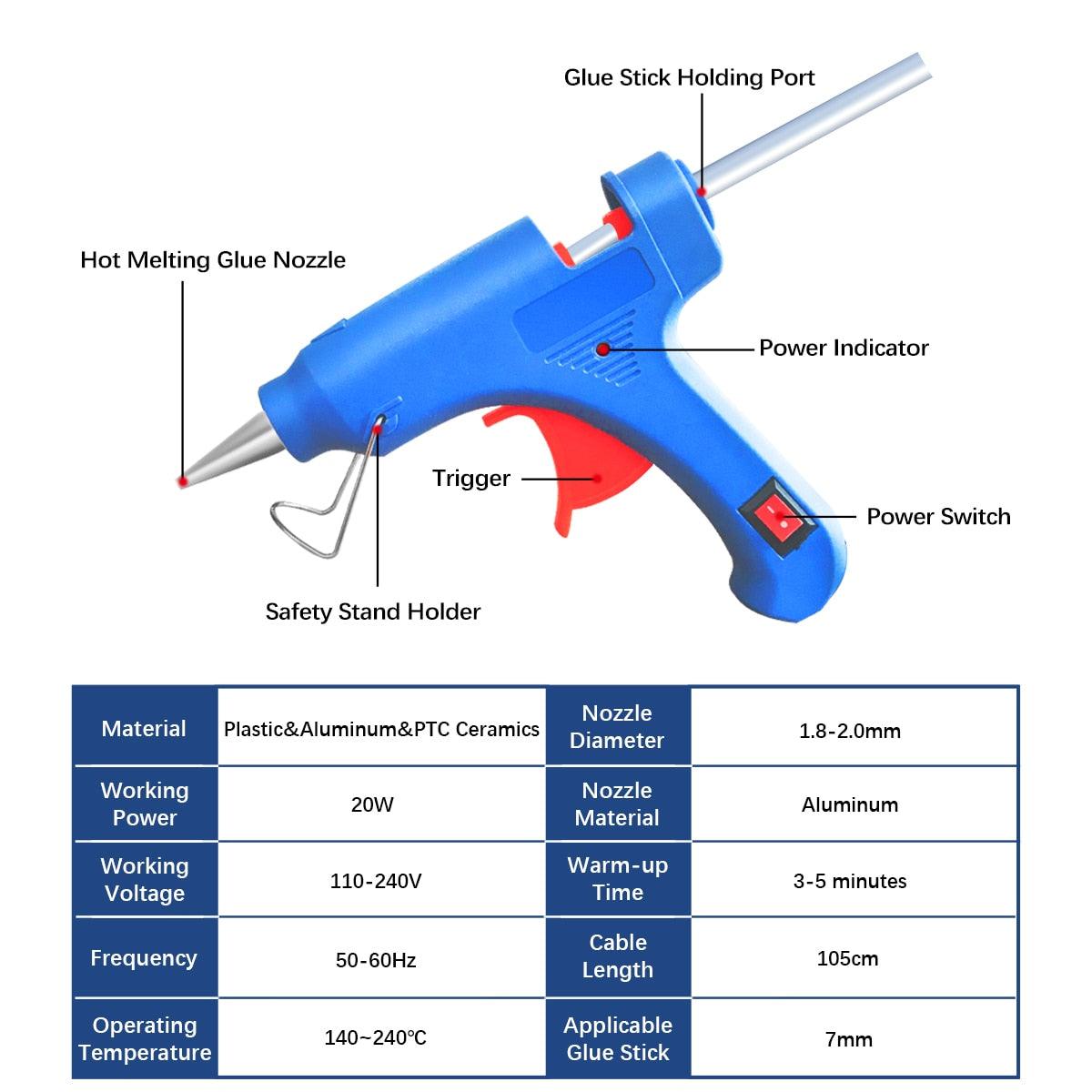 Glue Stick Holding Port

Hot Melting Glue Nozzle

Power Indicator

Trigger

Power Switch

Safety Stand Holder

| Material | Plastic&Aluminum&PTC Ceramics | Nozzle Diameter | 1.8-2.0mm |
|---|---|---|---|
| Working Power | 20W | Nozzle Material | Aluminum |
| Working Voltage | 110-240V | Warm-up Time | 3-5 minutes |
| Frequency | 50-60Hz | Cable Length | 105cm |
| Operating Temperature | 140~240℃ | Applicable Glue Stick | 7mm |